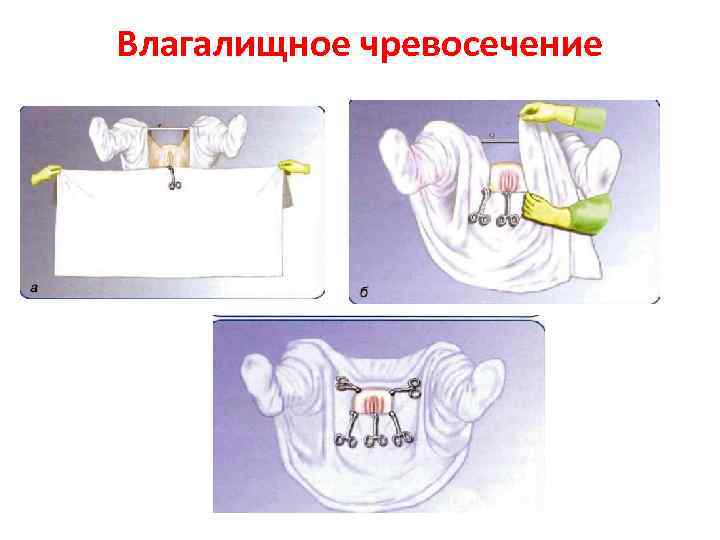 Влагалищное чревосечение

а

б