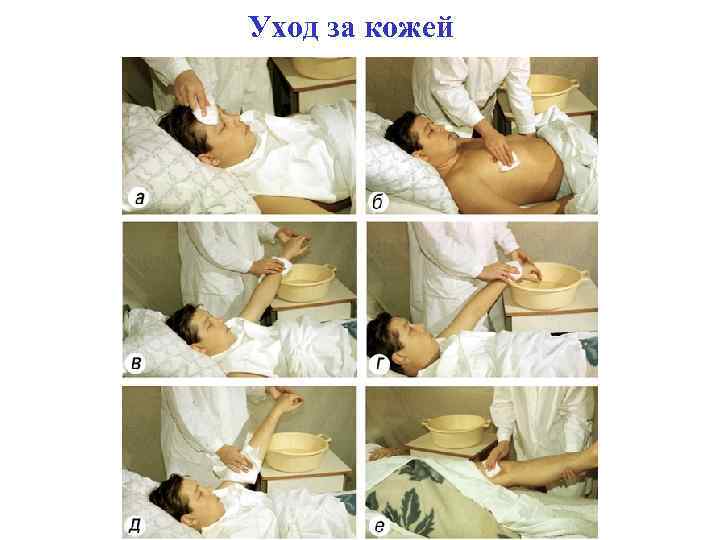 Уход за кожей

а

б

в

г

д

е