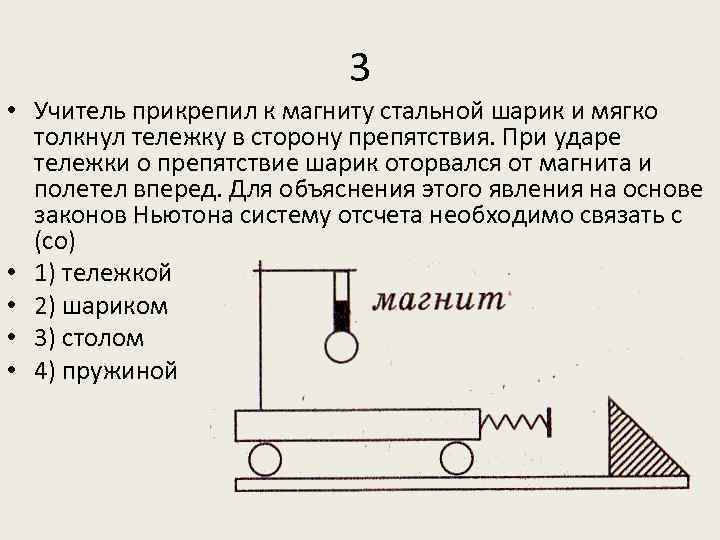 3

• Учитель прикрепил к магниту стальной шарик и мягко толкнул тележку в сторону препятствия. При ударе тележки о препятствие шарик оторвался от магнита и полетел вперед. Для объяснения этого явления на основе законов Ньютона систему отсчета необходимо связать с (со)
• 1) тележкой
• 2) шариком
• 3) столом
• 4) пружиной

магнит