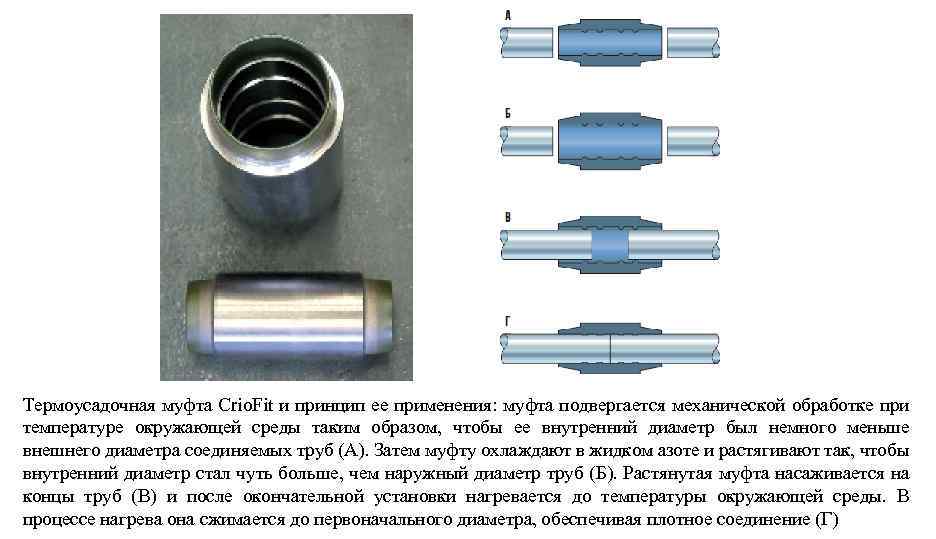 А

Б

В

Г

Термоусадочная муфта CrioFit и принцип ее применения: муфта подвергается механической обработке при температуре окружающей среды таким образом, чтобы ее внутренний диаметр был немного меньше внешнего диаметра соединяемых труб (А). Затем муфту охлаждают в жидком азоте и растягивают так, чтобы внутренний диаметр стал чуть больше, чем наружный диаметр труб (Б). Растянутая муфта насаживается на концы труб (В) и после окончательной установки нагревается до температуры окружающей среды. В процессе нагрева она сжимается до первоначального диаметра, обеспечивая плотное соединение (Г)