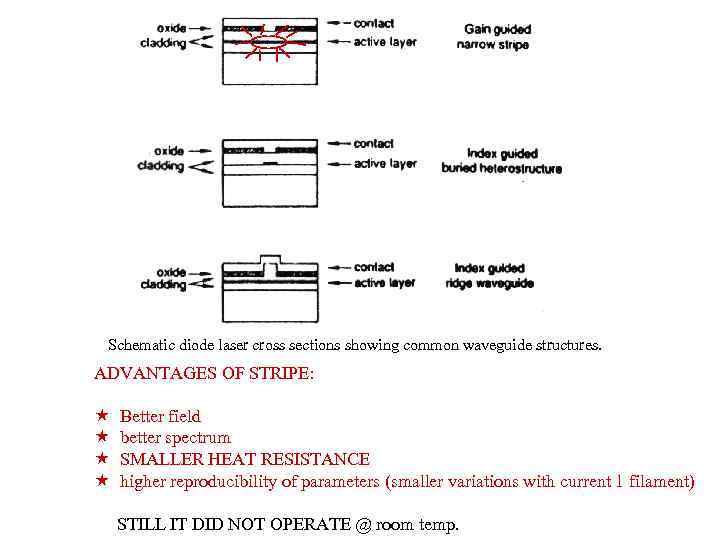 oxide
cladding
contact
active layer
Gain guided narrow stripe

oxide
cladding
contact
active layer
Index guided buried heterostructure

oxide
cladding
contact
active layer
Index guided ridge waveguide

Schematic diode laser cross sections showing common waveguide structures.

ADVANTAGES OF STRIPE:

★ Better field
★ better spectrum
★ SMALLER HEAT RESISTANCE
★ higher reproducibility of parameters (smaller variations with current 1 filament)

STILL IT DID NOT OPERATE @ room temp.