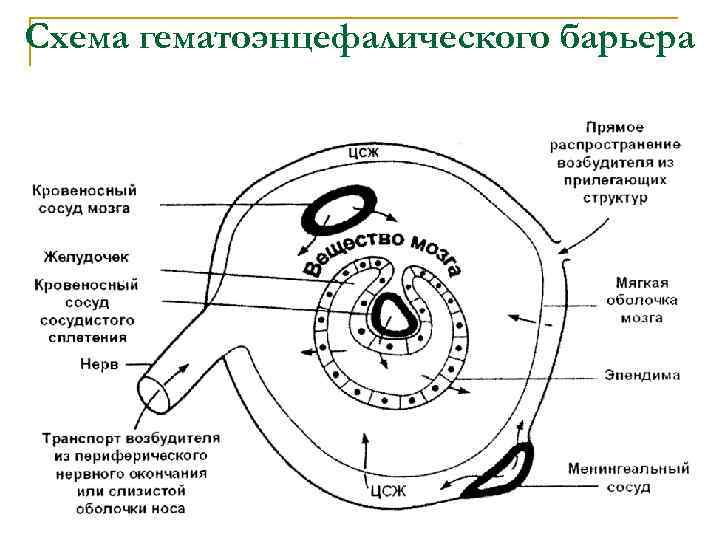 Схема гематоэнцефалического барьера

ЦСЖ

Прямое распространение возбудителя из прилегающих структур

Кровеносный сосуд мозга

Вещество мозга

Желудочек

Кровеносный сосуд сосудистого сплетения

Мягкая оболочка мозга

Нерв

Эпендима

Транспорт возбудителя из периферического нервного окончания или слизистой оболочки носа

ЦСЖ

Менингеальный сосуд