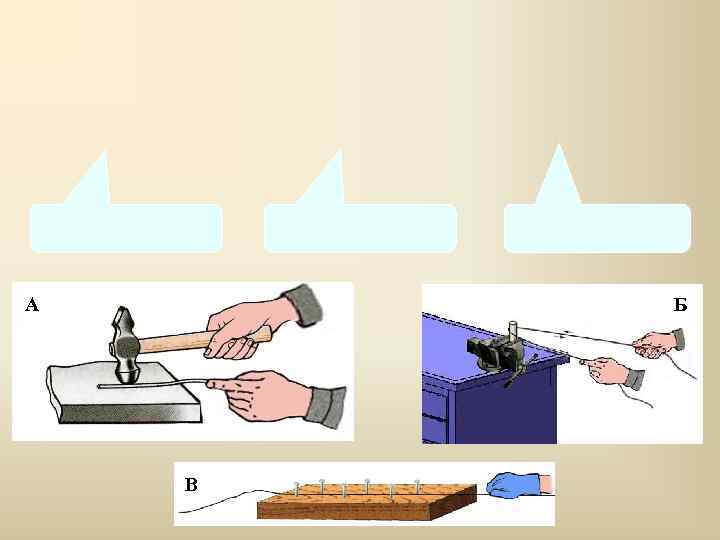 А

Б

В