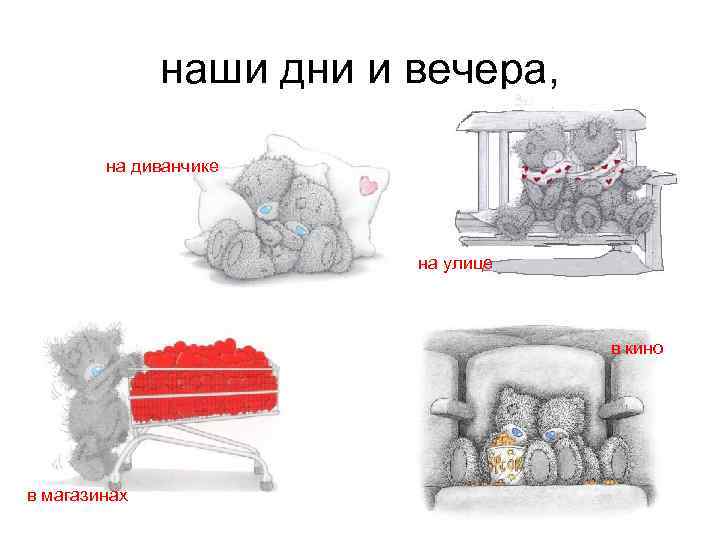 наши дни и вечера,

на диванчике

на улице

в магазинах

в кино