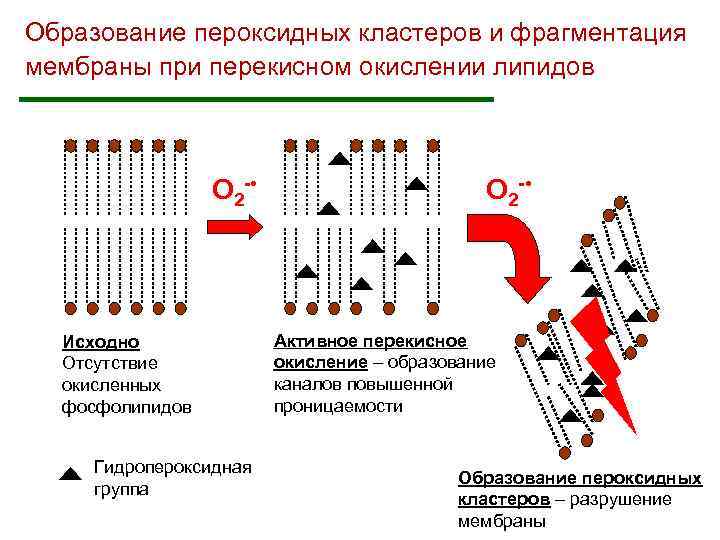 Образование пероксидных кластеров и фрагментация мембраны при перекисном окислении липидов

$O_2^{-\bullet}$

$O_2^{-\bullet}$

Исходно
Отсутствие окисленных фосфолипидов

Активное перекисное окисление – образование каналов повышенной проницаемости

Гидропероксидная группа

Образование пероксидных кластеров – разрушение мембраны