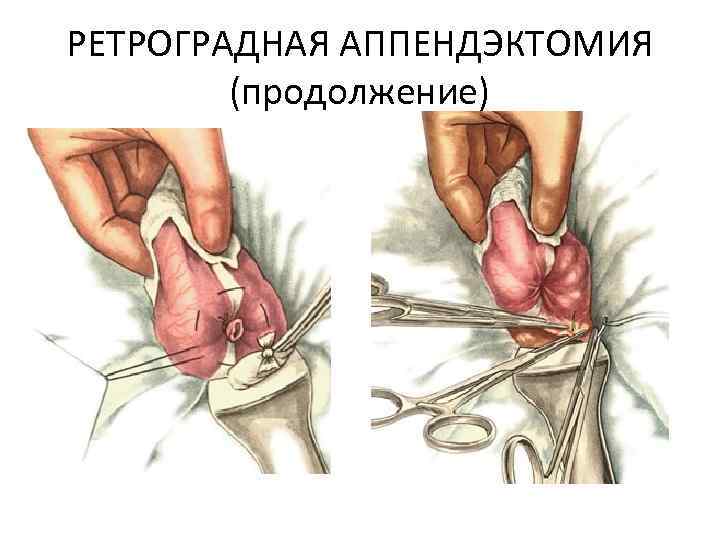 РЕТРОГРАДНАЯ АППЕНДЭКТОМИЯ
(продолжение)