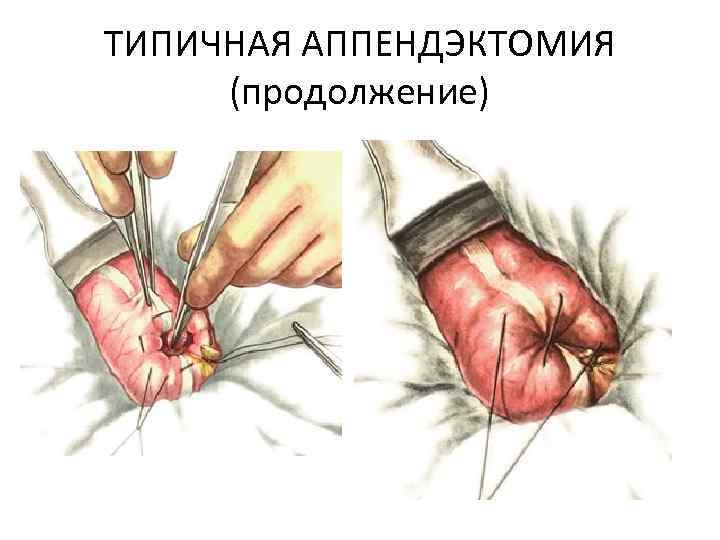 ТИПИЧНАЯ АППЕНДЭКТОМИЯ
(продолжение)