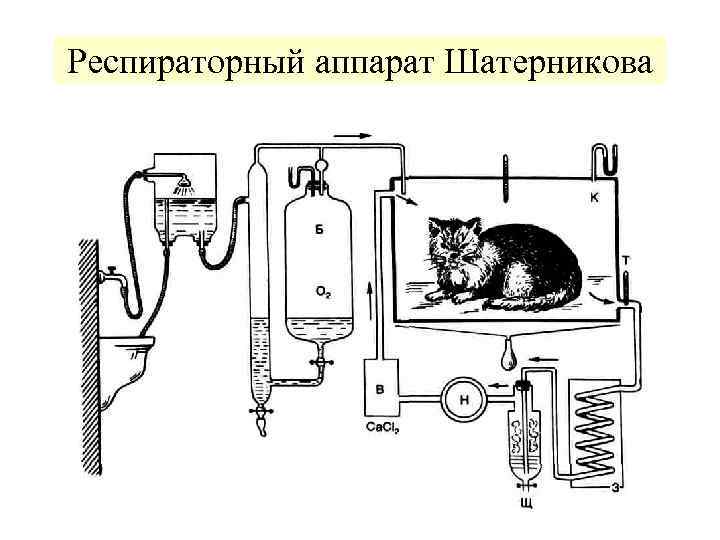 Респираторный аппарат Шатерникова

Б

$O_2$

К

Т

В

$CaCl_2$

Н

Щ

З