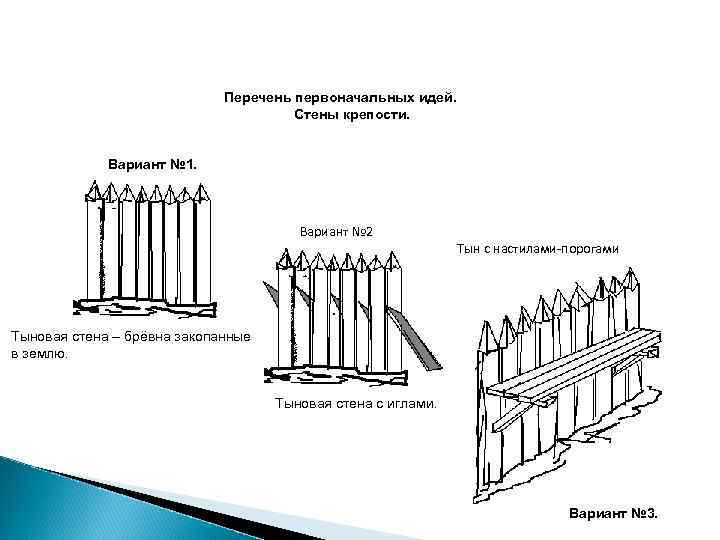 Перечень первоначальных идей.
Стены крепости.

Вариант №1.

Тыновая стена – брёвна закопанные в землю.

Вариант №2

Тыновая стена с иглами.

Тын с настилами-порогами

Вариант №3.