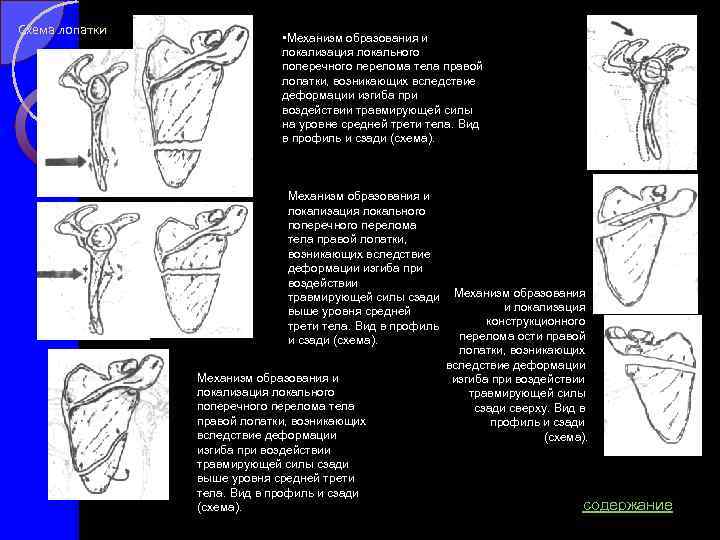 Схема лопатки

•Механизм образования и локализация локального поперечного перелома тела правой лопатки, возникающих вследствие деформации изгиба при воздействии травмирующей силы на уровне средней трети тела. Вид в профиль и сзади (схема).

Механизм образования и локализация локального поперечного перелома тела правой лопатки, возникающих вследствие деформации изгиба при воздействии травмирующей силы сзади выше уровня средней трети тела. Вид в профиль и сзади (схема).

Механизм образования и локализация локального поперечного перелома тела правой лопатки, возникающих вследствие деформации изгиба при воздействии травмирующей силы сзади выше уровня средней трети тела. Вид в профиль и сзади (схема).

Механизм образования и локализация конструкционного перелома ости правой лопатки, возникающих вследствие деформации изгиба при воздействии травмирующей силы сзади сверху. Вид в профиль и сзади (схема).

содержание