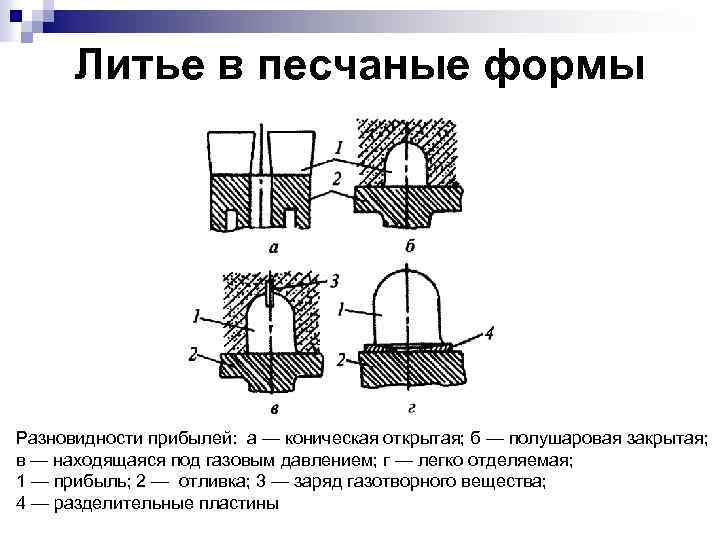 Литье в песчаные формы

1
2
а
б
3
1
2
в
1
4
2
г

Разновидности прибылей: а — коническая открытая; б — полушаровая закрытая; в — находящаяся под газовым давлением; г — легко отделяемая;
1 — прибыль; 2 — отливка; 3 — заряд газотворного вещества;
4 — разделительные пластины