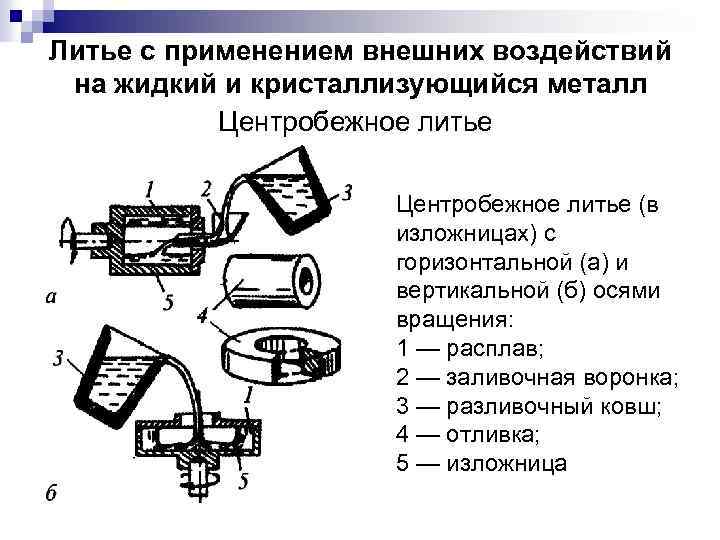 Литье с применением внешних воздействий на жидкий и кристаллизующийся металл

Центробежное литье

1 2 3

а 5

4

3 1

5

б

Центробежное литье (в изложницах) с горизонтальной (а) и вертикальной (б) осями вращения:
1 — расплав;
2 — заливочная воронка;
3 — разливочный ковш;
4 — отливка;
5 — изложница