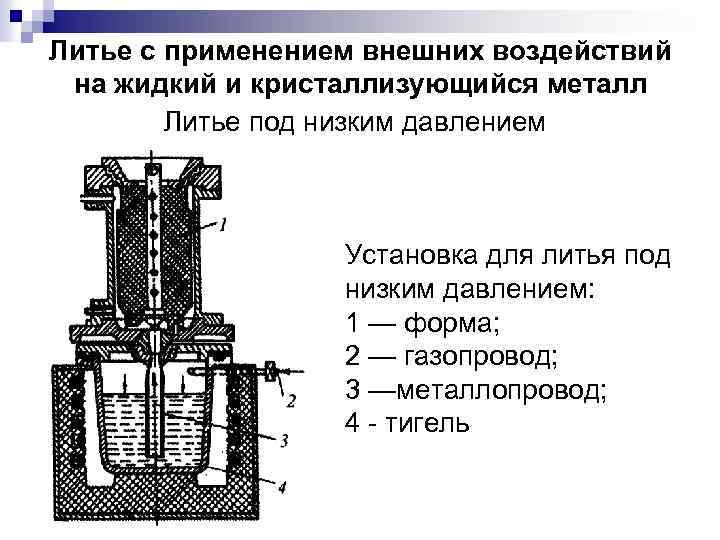 Литье с применением внешних воздействий на жидкий и кристаллизующийся металл

Литье под низким давлением

1

2

3

4

Установка для литья под низким давлением:
1 — форма;
2 — газопровод;
3 —металлопровод;
4 - тигель