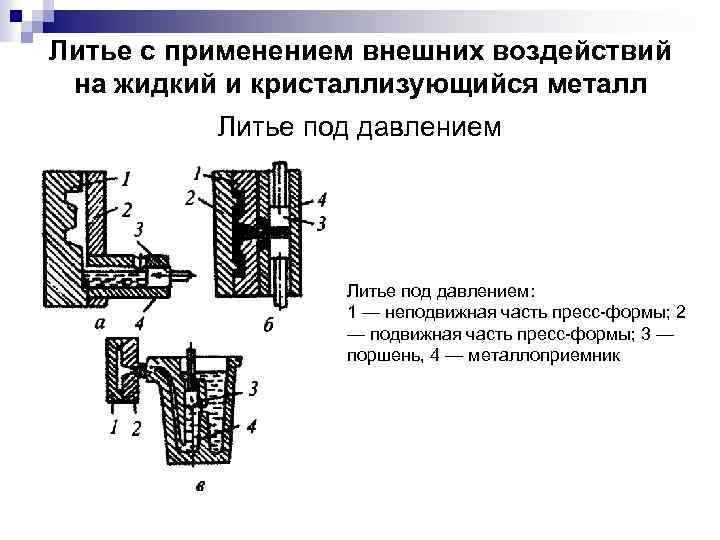 Литье с применением внешних воздействий на жидкий и кристаллизующийся металл

Литье под давлением

1
2
3
а
4

1
2
4
3
б

1
2
3
4
в

Литье под давлением:
1 — неподвижная часть пресс-формы; 2 — подвижная часть пресс-формы; 3 — поршень, 4 — металлоприемник