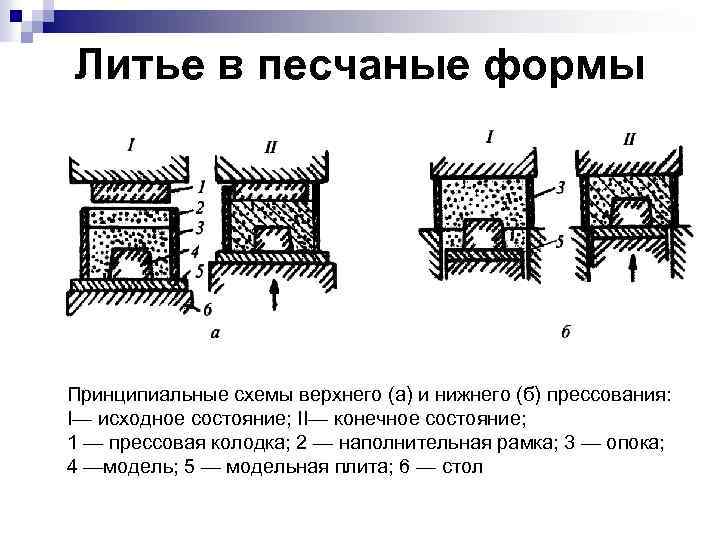 Литье в песчаные формы

I

II

1

2

3

4

5

6

а

I

II

3

5

б

Принципиальные схемы верхнего (а) и нижнего (б) прессования: I— исходное состояние; II— конечное состояние;
1 — прессовая колодка; 2 — наполнительная рамка; 3 — опока;
4 —модель; 5 — модельная плита; 6 — стол