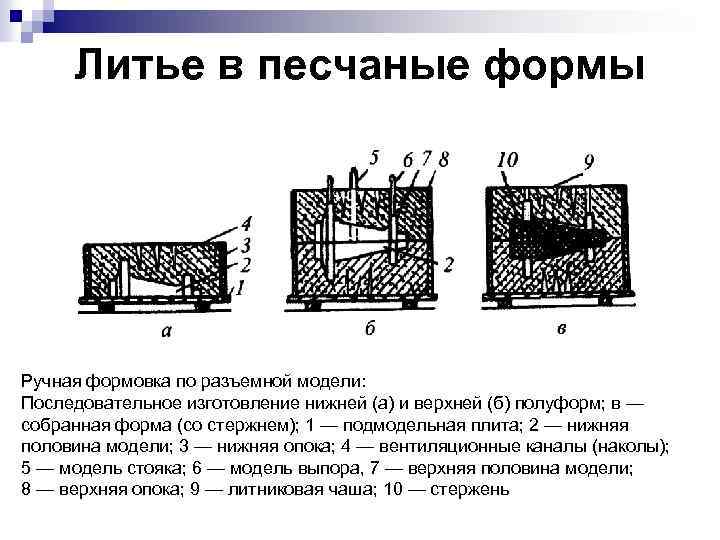 Литье в песчаные формы

4
3
2
1
а

5
6
7
8
2
б

10
9
в

Ручная формовка по разъемной модели:
Последовательное изготовление нижней (а) и верхней (б) полуформ; в — собранная форма (со стержнем); 1 — подмодельная плита; 2 — нижняя половина модели; 3 — нижняя опока; 4 — вентиляционные каналы (наколы); 5 — модель стояка; 6 — модель выпора, 7 — верхняя половина модели; 8 — верхняя опока; 9 — литниковая чаша; 10 — стержень