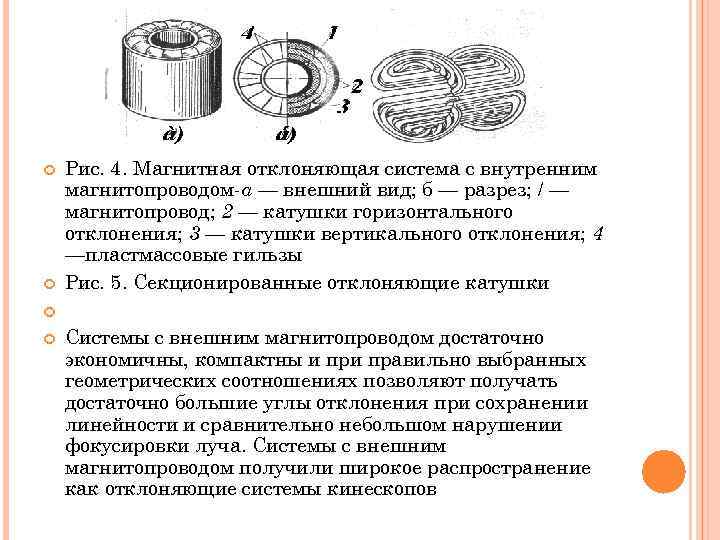 4 1 2 3 а) б)

Рис. 4. Магнитная отклоняющая система с внутренним магнитопроводом-а — внешний вид; б — разрез; / — магнитопровод; 2 — катушки горизонтального отклонения; 3 — катушки вертикального отклонения; 4 —пластмассовые гильзы

Рис. 5. Секционированные отклоняющие катушки

Системы с внешним магнитопроводом достаточно экономичны, компактны и при правильно выбранных геометрических соотношениях позволяют получать достаточно большие углы отклонения при сохранении линейности и сравнительно небольшом нарушении фокусировки луча. Системы с внешним магнитопроводом получили широкое распространение как отклоняющие системы кинескопов