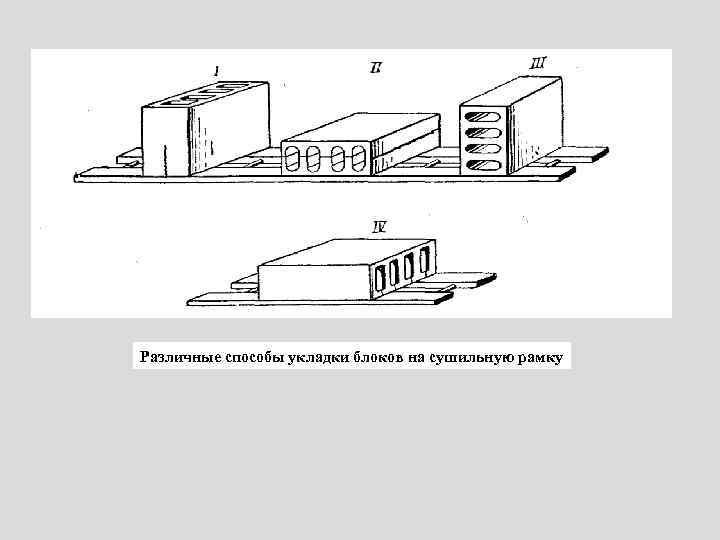 I

II

III

IV

Различные способы укладки блоков на сушильную рамку