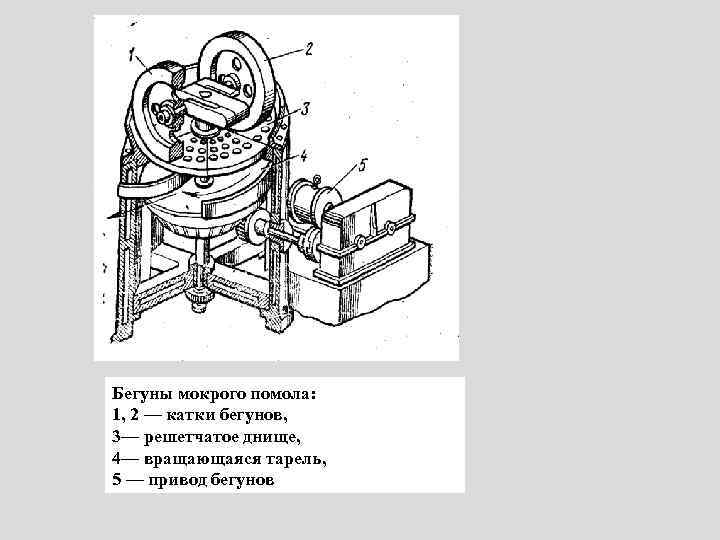 1
2
3
4
5

Бегуны мокрого помола:
1, 2 — катки бегунов,
3— решетчатое днище,
4— вращающаяся тарель,
5 — привод бегунов