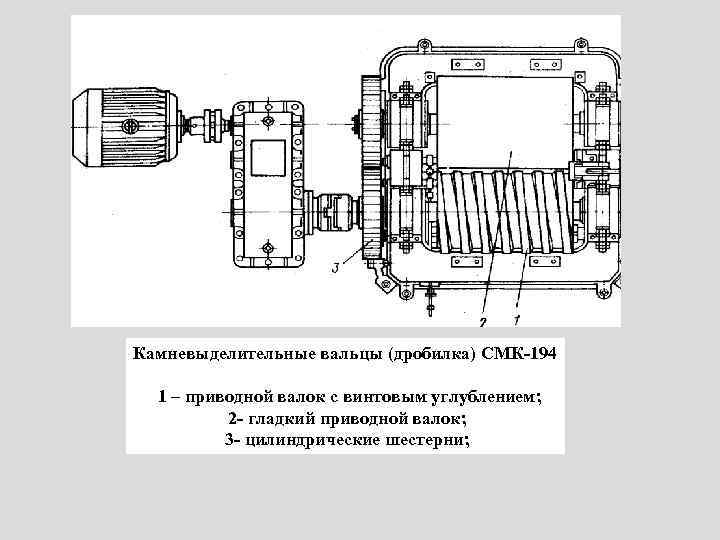 3

2

1

Камневыделительные вальцы (дробилка) СМК-194

1 – приводной валок с винтовым углублением;
2- гладкий приводной валок;
3- цилиндрические шестерни;