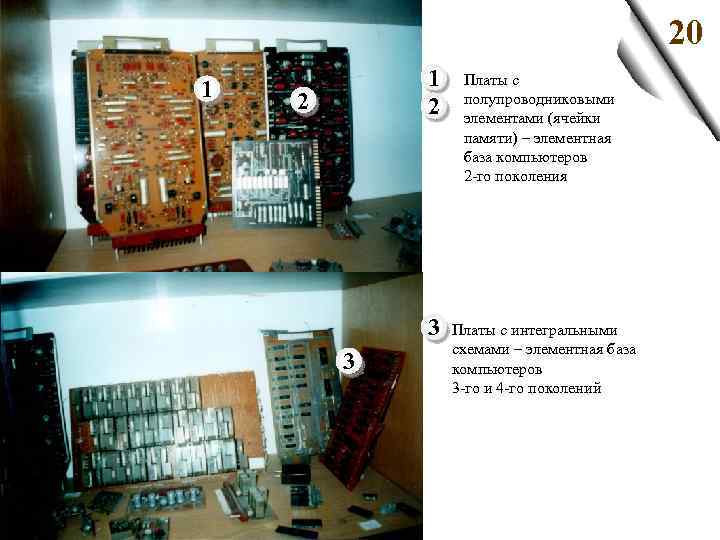 20

1

2

1
2
Платы с полупроводниковыми элементами (ячейки памяти) – элементная база компьютеров 2-го поколения

3

3 Платы с интегральными схемами – элементная база компьютеров 3-го и 4-го поколений