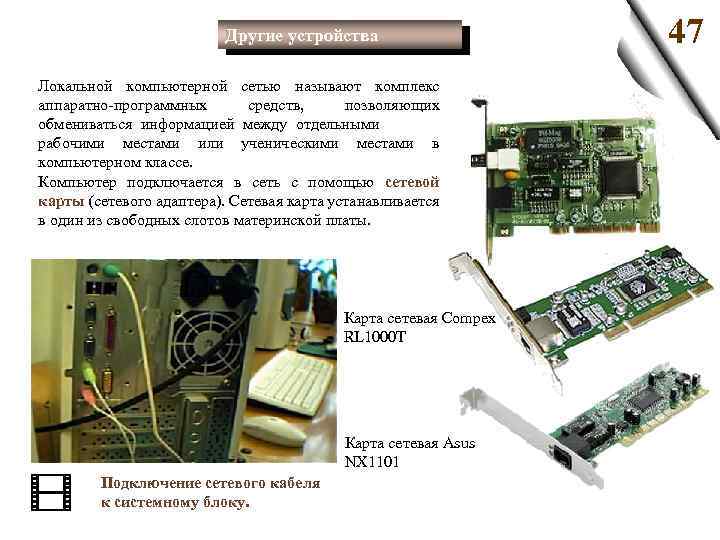 Другие устройства

47

Локальной компьютерной сетью называют комплекс аппаратно-программных средств, позволяющих обмениваться информацией между отдельными рабочими местами или ученическими местами в компьютерном классе.

Компьютер подключается в сеть с помощью сетевой карты (сетевого адаптера). Сетевая карта устанавливается в один из свободных слотов материнской платы.

Карта сетевая Compex RL1000T

Карта сетевая Asus NX1101

Подключение сетевого кабеля к системному блоку.