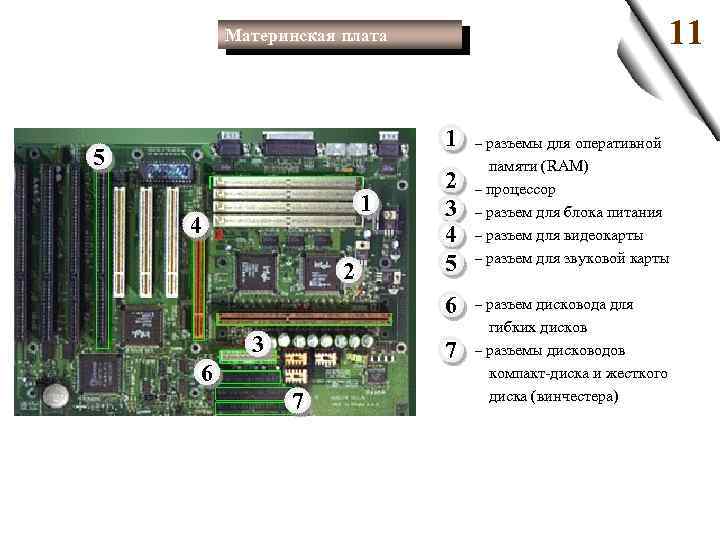 Материнская плата

11

5
4
1
2
3
6
7

1 – разъемы для оперативной памяти (RAM)
2 – процессор
3 – разъем для блока питания
4 – разъем для видеокарты
5 – разъем для звуковой карты

6 – разъем дисковода для гибких дисков
7 – разъемы дисководов компакт-диска и жесткого диска (винчестера)