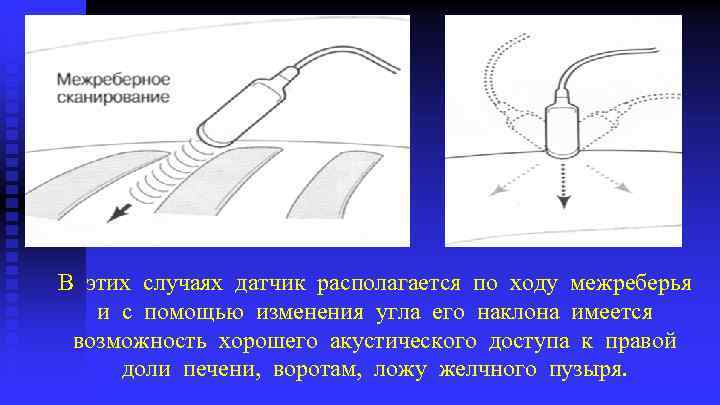 Межреберное сканирование

В этих случаях датчик располагается по ходу межреберья и с помощью изменения угла его наклона имеется возможность хорошего акустического доступа к правой доли печени, воротам, ложу желчного пузыря.