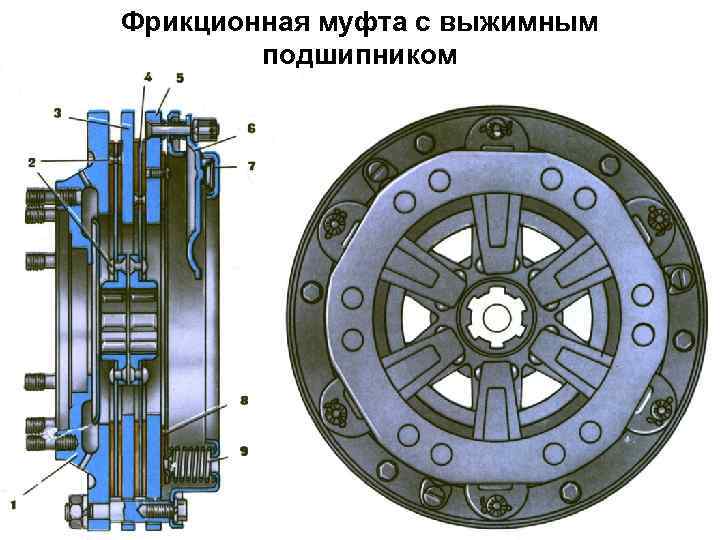 Фрикционная муфта с выжимным подшипником

4
5
3
6
2
7
8
9
1