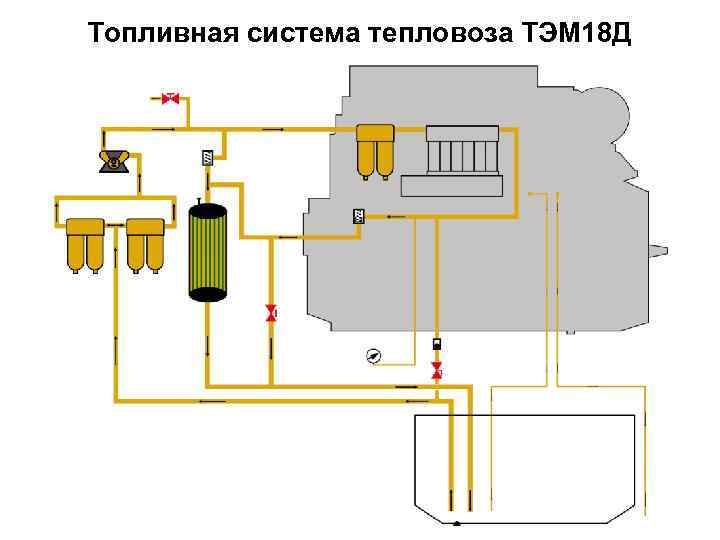 Топливная система тепловоза ТЭМ18Д