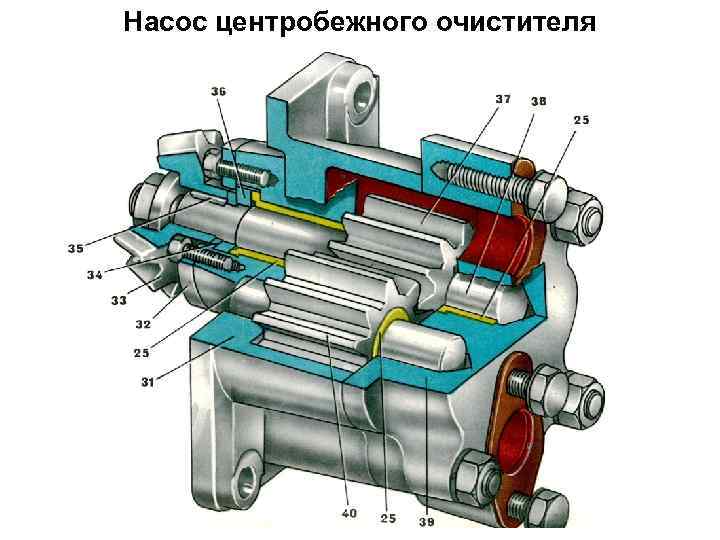 Насос центробежного очистителя

36
37
38
25
35
34
33
32
25
31
40
25
39