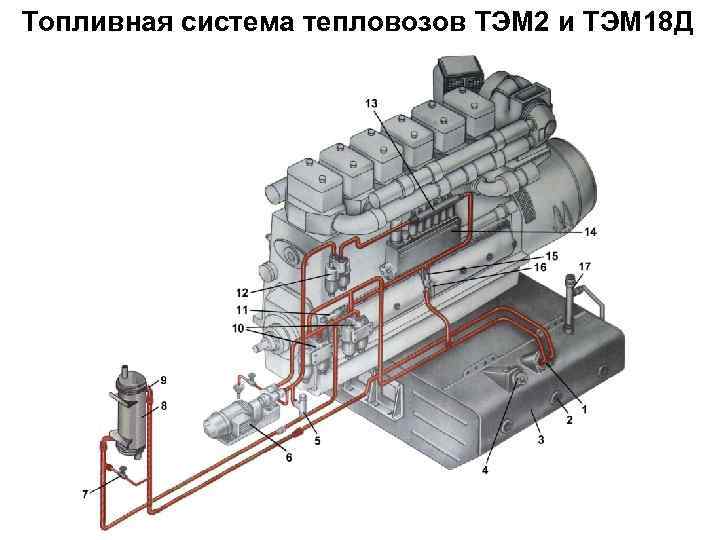 Топливная система тепловозов ТЭМ2 и ТЭМ18Д

13

14

15

16

17

12

11

10

9

8

7

6

5

4

3

2

1