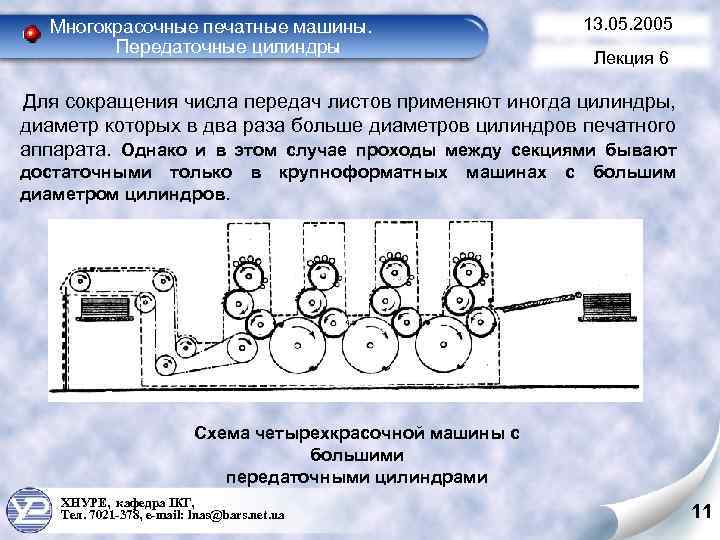 Многокрасочные печатные машины.
Передаточные цилиндры

13.05.2005

Лекция 6

Для сокращения числа передач листов применяют иногда цилиндры, диаметр которых в два раза больше диаметров цилиндров печатного аппарата. Однако и в этом случае проходы между секциями бывают достаточными только в крупноформатных машинах с большим диаметром цилиндров.

Схема четырехкрасочной машины с большими передаточными цилиндрами

ХНУРЕ, кафедра ПКГ,
Тел. 7021-378, e-mail: lnas@bars.net.ua

11