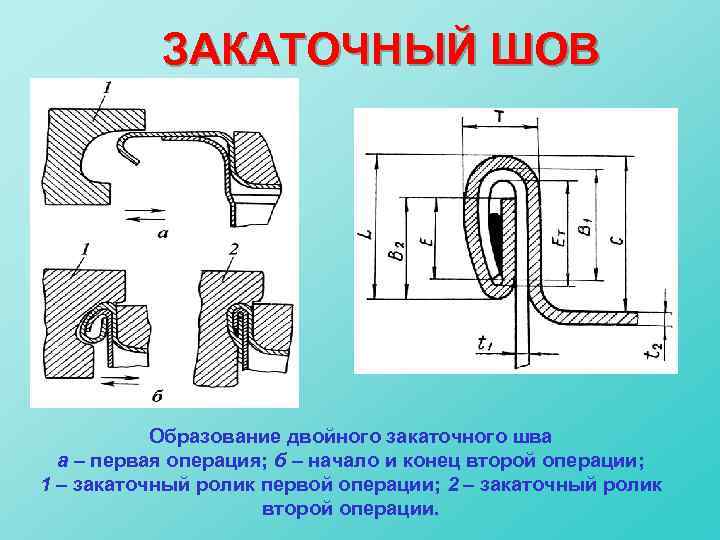 ЗАКАТОЧНЫЙ ШОВ

1

а

1

2

б

T

L

$B_2$

E

$E_T$

$B_1$

C

$t_1$

$t_2$

Образование двойного закаточного шва
а – первая операция; б – начало и конец второй операции;
1 – закаточный ролик первой операции; 2 – закаточный ролик второй операции.