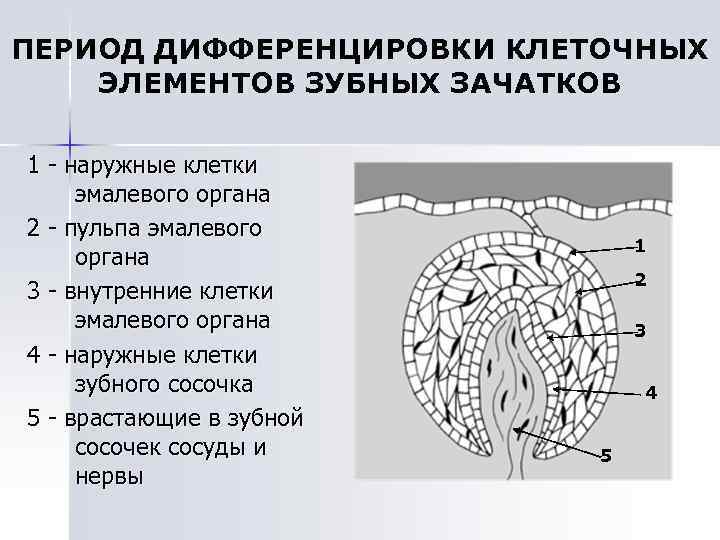 ПЕРИОД ДИФФЕРЕНЦИРОВКИ КЛЕТОЧНЫХ ЭЛЕМЕНТОВ ЗУБНЫХ ЗАЧАТКОВ

1 - наружные клетки эмалевого органа

2 - пульпа эмалевого органа

3 - внутренние клетки эмалевого органа

4 - наружные клетки зубного сосочка

5 - врастающие в зубной сосочек сосуды и нервы

1
2
3
4
5