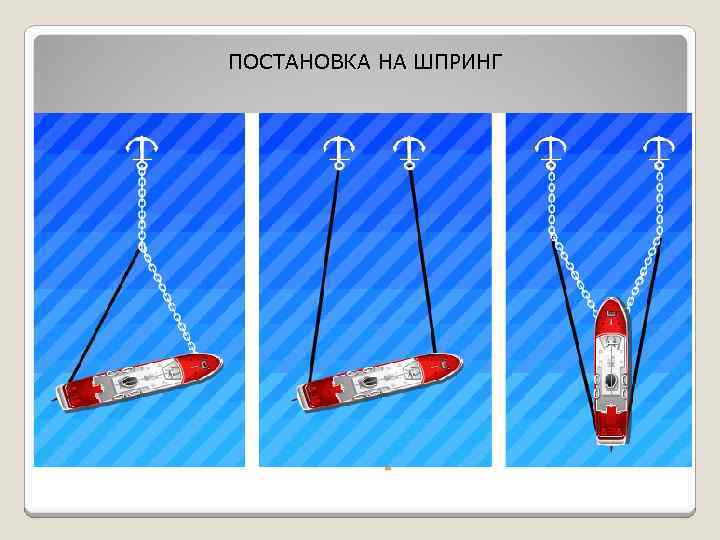 ПОСТАНОВКА НА ШПРИНГ