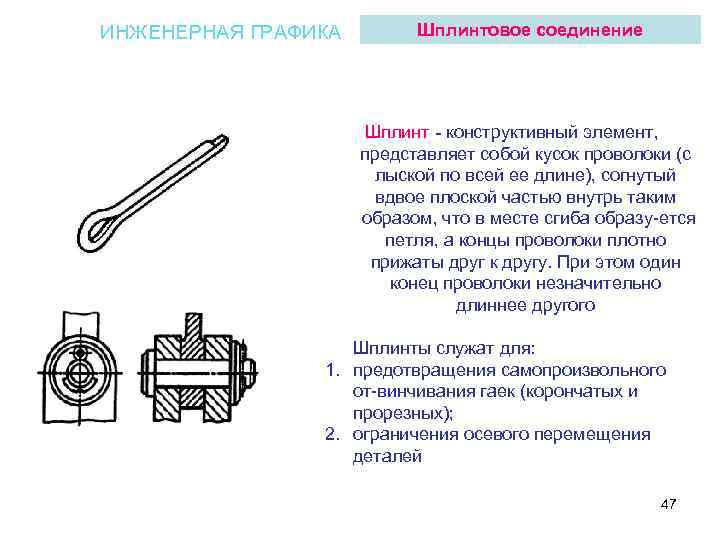 ИНЖЕНЕРНАЯ ГРАФИКА

Шплинтовое соединение

Шплинт - конструктивный элемент, представляет собой кусок проволоки (с лыской по всей ее длине), согнутый вдвое плоской частью внутрь таким образом, что в месте сгиба образу-ется петля, а концы проволоки плотно прижаты друг к другу. При этом один конец проволоки незначительно длиннее другого

Шплинты служат для:
1. предотвращения самопроизвольного от-винчивания гаек (корончатых и прорезных);
2. ограничения осевого перемещения деталей

47