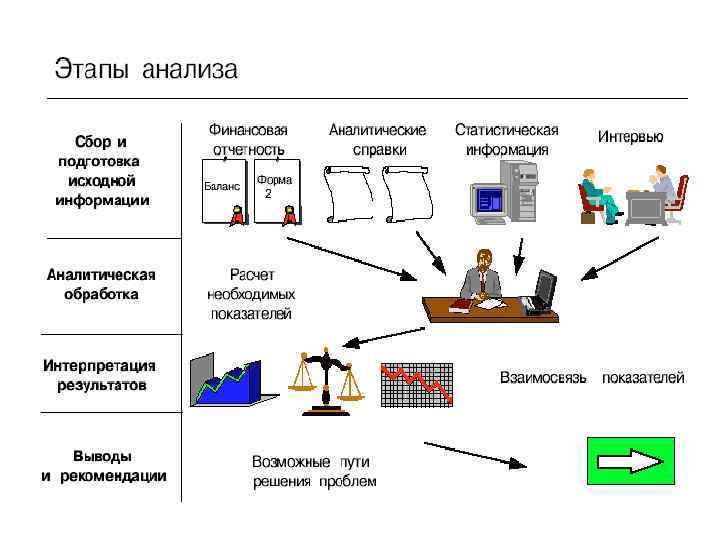 Этапы анализа

Сбор и подготовка исходной информации

Финансовая отчетность

Баланс

Форма 2

Аналитические справки

Статистическая информация

Интервью

Аналитическая обработка

Расчет необходимых показателей

Интерпретация результатов

Взаимосвязь показателей

Выводы и рекомендации

Возможные пути решения проблем