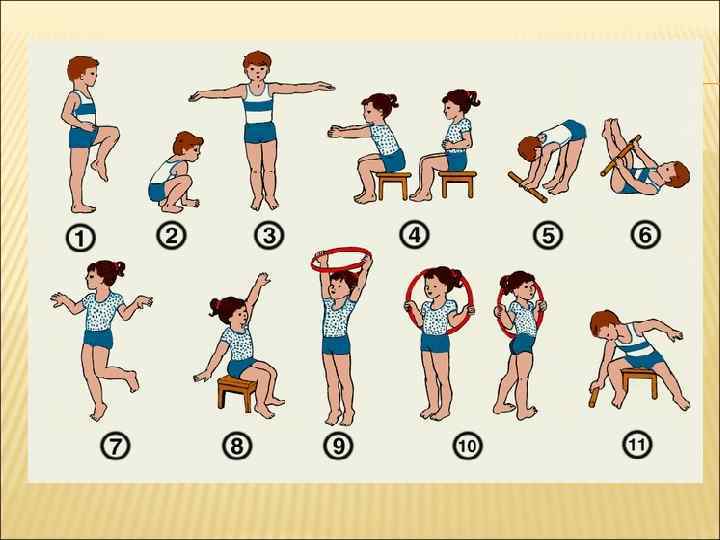 ①
②
③
④
⑤
⑥
⑦
⑧
⑨
⑩
⑪