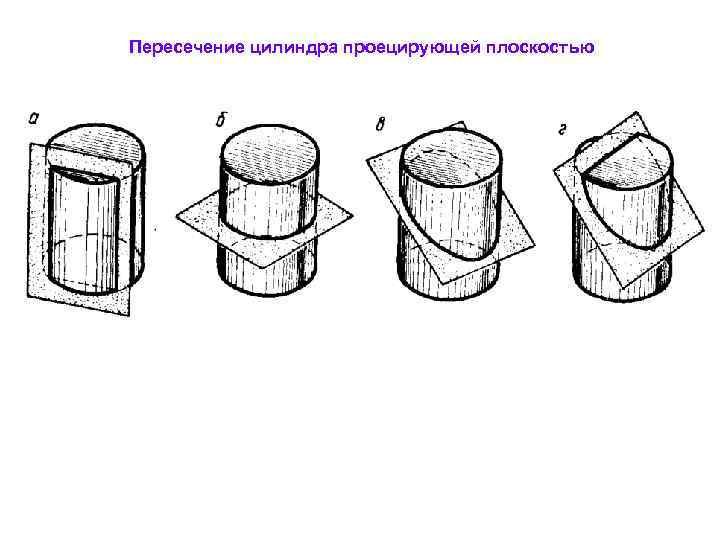 Пересечение цилиндра проецирующей плоскостью

а

б

в

г