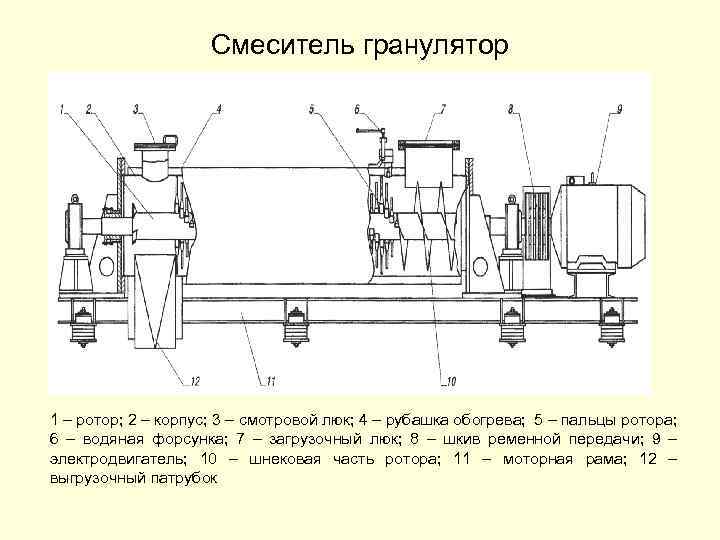 Смеситель гранулятор

1 2 3 4 5 6 7 8 9

12 11 10

1 – ротор; 2 – корпус; 3 – смотровой люк; 4 – рубашка обогрева; 5 – пальцы ротора; 6 – водяная форсунка; 7 – загрузочный люк; 8 – шкив ременной передачи; 9 – электродвигатель; 10 – шнековая часть ротора; 11 – моторная рама; 12 – выгрузочный патрубок