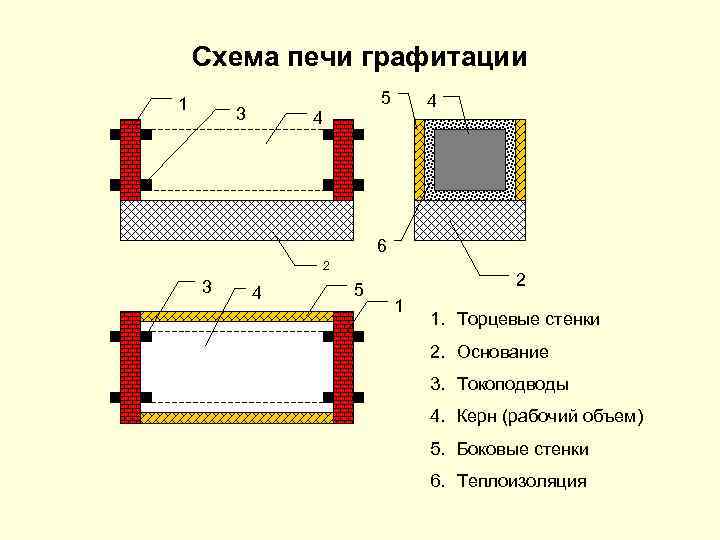 Схема печи графитации

1
3
4
2

5
4
6
2

3
4
5
1

1. Торцевые стенки
2. Основание
3. Токоподводы
4. Керн (рабочий объем)
5. Боковые стенки
6. Теплоизоляция