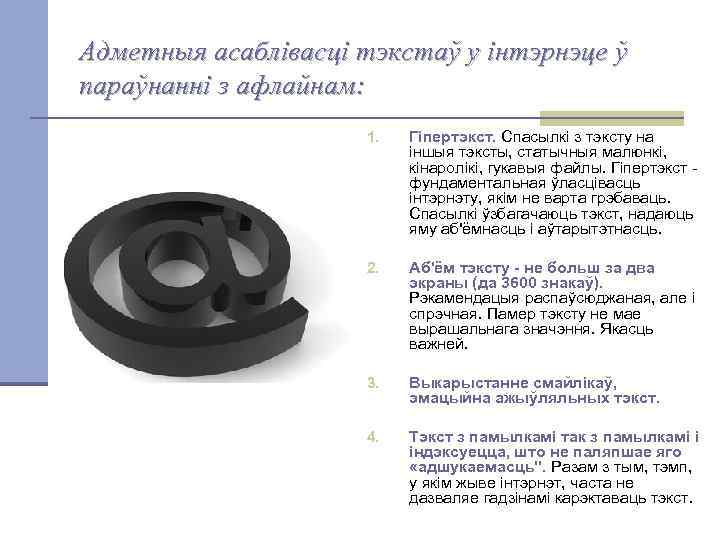 Адметныя асаблівасці тэкстаў у інтэрнэце ў параўнанні з афлайнам:

1. Гіпертэкст. Спасылкі з тэксту на іншыя тэксты, статычныя малюнкі, кінаролікі, гукавыя файлы. Гіпертэкст - фундаментальная ўласцівасць інтэрнэту, якім не варта грэбаваць. Спасылкі ўзбагачаюць тэкст, надаюць яму аб'ёмнасць і аўтарытэтнасць.

2. Аб'ём тэксту - не больш за два экраны (да 3600 знакаў). Рэкамендацыя распаўсюджаная, але і спрэчная. Памер тэксту не мае вырашальнага значэння. Якасць важней.

3. Выкарыстанне смайлікаў, эмацыйна ажыўляльных тэкст.

4. Тэкст з памылкамі так з памылкамі і індэксуецца, што не паляпшае яго «адшукаемасць". Разам з тым, тэмп, у якім жыве інтэрнэт, часта не дазваляе гадзінамі карэктаваць тэкст.