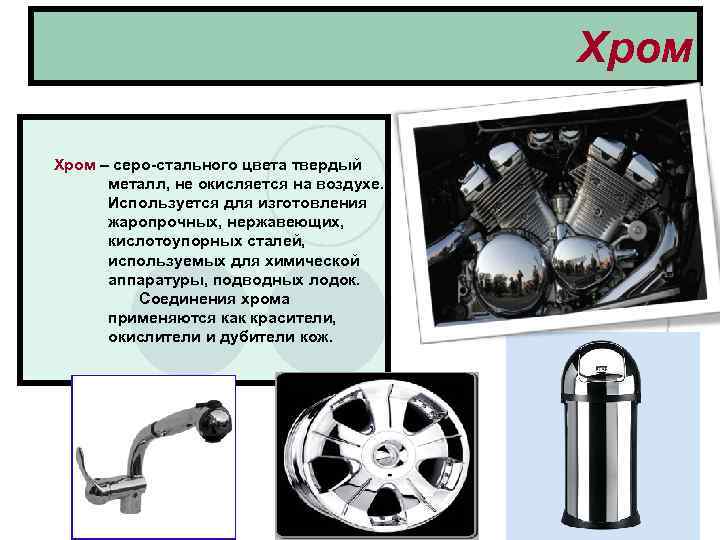 Хром

Хром – серо-стального цвета твердый металл, не окисляется на воздухе. Используется для изготовления жаропрочных, нержавеющих, кислотоупорных сталей, используемых для химической аппаратуры, подводных лодок.

Соединения хрома применяются как красители, окислители и дубители кож.