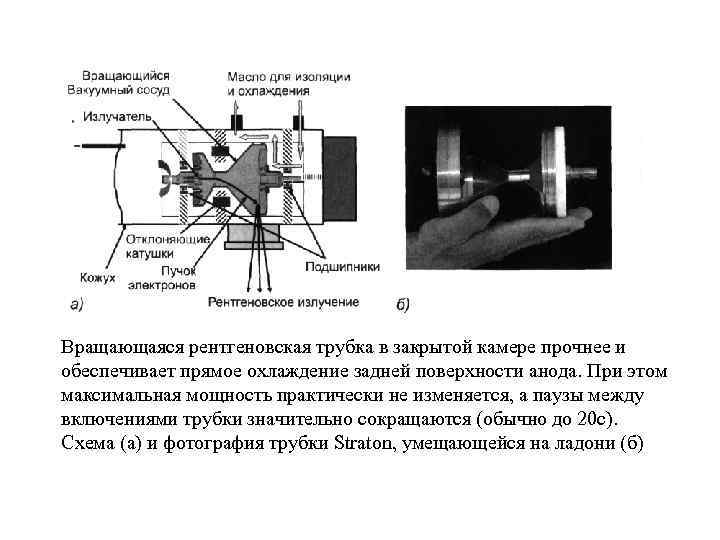 Вращающийся Вакуумный сосуд

Масло для изоляции и охлаждения

Излучатель

Отклоняющие катушки

Кожух

Пучок электронов

Подшипники

Рентгеновское излучение

а)

б)

Вращающаяся рентгеновская трубка в закрытой камере прочнее и обеспечивает прямое охлаждение задней поверхности анода. При этом максимальная мощность практически не изменяется, а паузы между включениями трубки значительно сокращаются (обычно до 20с). Схема (а) и фотография трубки Straton, умещающейся на ладони (б)