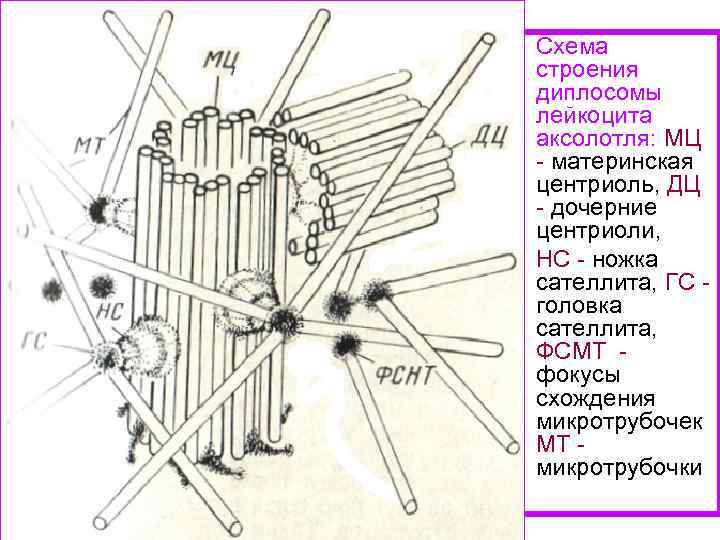 МЦ

МТ

ДЦ

НС

ГС

ФСМТ

Схема строения диплосомы лейкоцита аксолотля: МЦ - материнская центриоль, ДЦ - дочерние центриоли,

НС - ножка сателлита, ГС - головка сателлита, ФСМТ - фокусы схождения микротрубочек МТ - микротрубочки