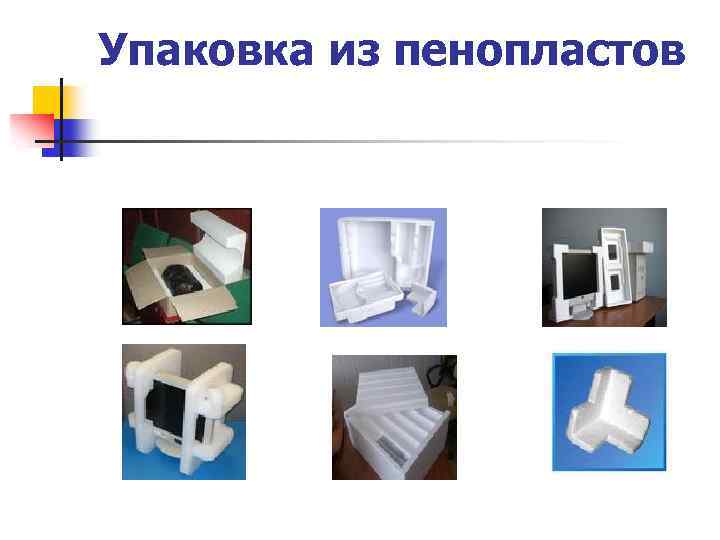 Упаковка из пенопластов