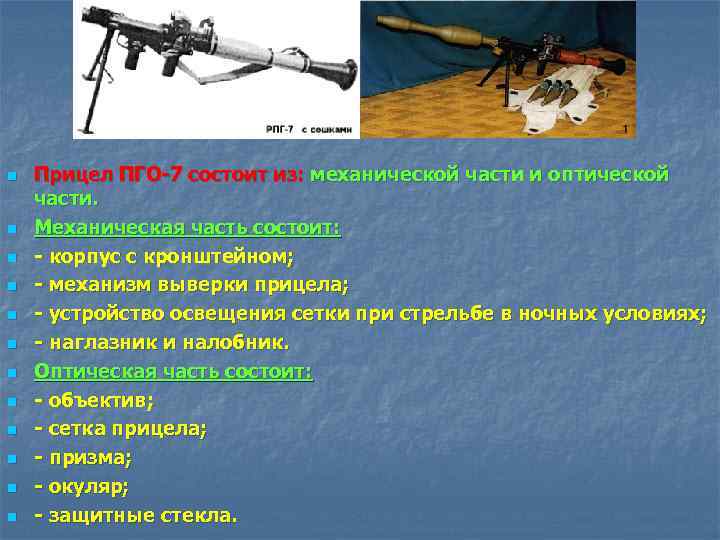 РПГ-7 с сошками

1

Прицел ПГО-7 состоит из: механической части и оптической части.

Механическая часть состоит:

- корпус с кронштейном;

- механизм выверки прицела;

- устройство освещения сетки при стрельбе в ночных условиях;

- наглазник и налобник.

Оптическая часть состоит:

- объектив;

- сетка прицела;

- призма;

- окуляр;

- защитные стекла.