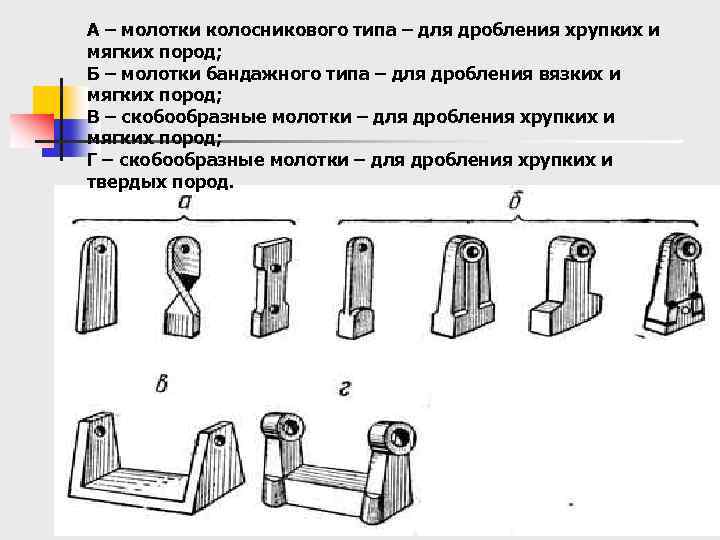 А – молотки колосникового типа – для дробления хрупких и мягких пород;
Б – молотки бандажного типа – для дробления вязких и мягких пород;
В – скобообразные молотки – для дробления хрупких и мягких пород;
Г – скобообразные молотки – для дробления хрупких и твердых пород.

а

б

в

г