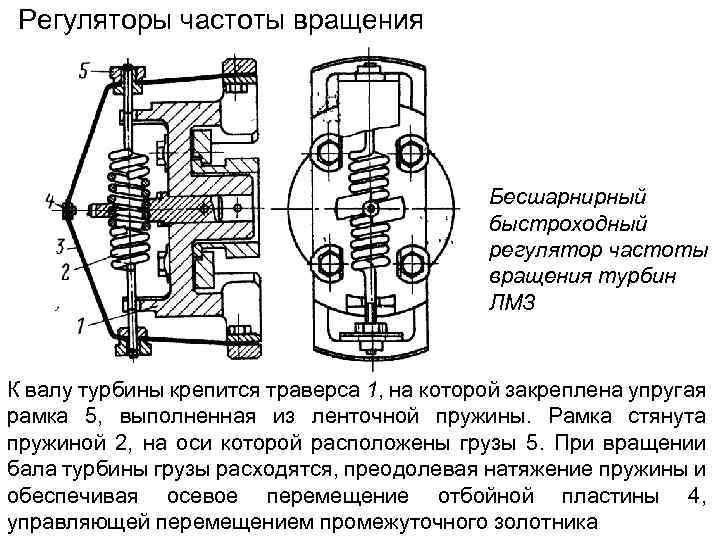 Регуляторы частоты вращения

5

4

3

2

1

Бесшарнирный быстроходный регулятор частоты вращения турбин ЛМЗ

К валу турбины крепится траверса 1, на которой закреплена упругая рамка 5, выполненная из ленточной пружины. Рамка стянута пружиной 2, на оси которой расположены грузы 5. При вращении бала турбины грузы расходятся, преодолевая натяжение пружины и обеспечивая осевое перемещение отбойной пластины 4, управляющей перемещением промежуточного золотника